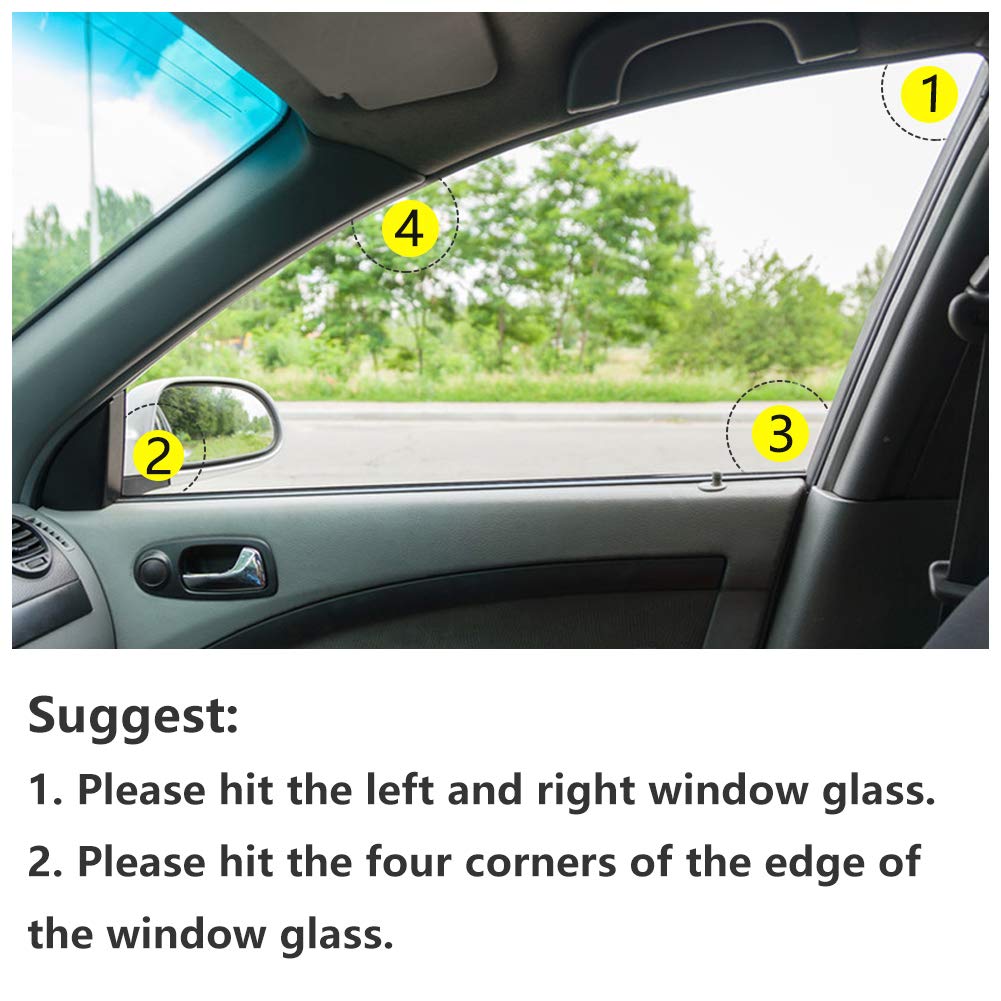 1

4

2

3

Suggest:

1. Please hit the left and right window glass.

2. Please hit the four corners of the edge of the window glass.