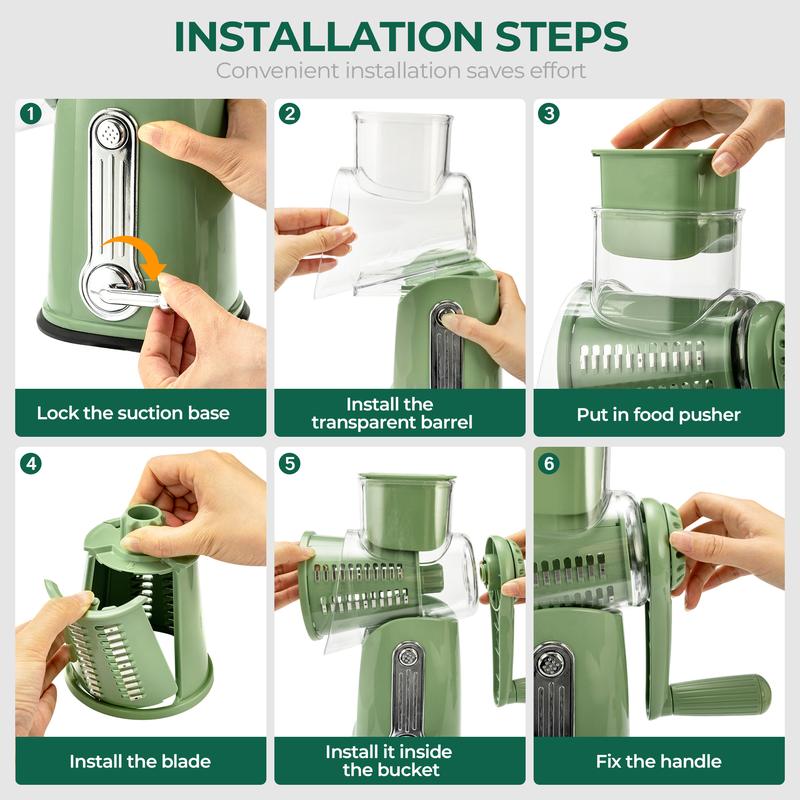 INSTALLATION STEPS

Convenient installation saves effort

1
Lock the suction base

2
Install the transparent barrel

3
Put in food pusher

4
Install the blade

5
Install it inside the bucket

6
Fix the handle