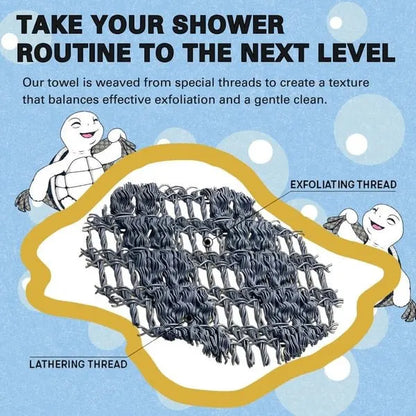 TAKE YOUR SHOWER ROUTINE TO THE NEXT LEVEL

Our towel is weaved from special threads to create a texture that balances effective exfoliation and a gentle clean.

EXFOLIATING THREAD

LATHERING THREAD