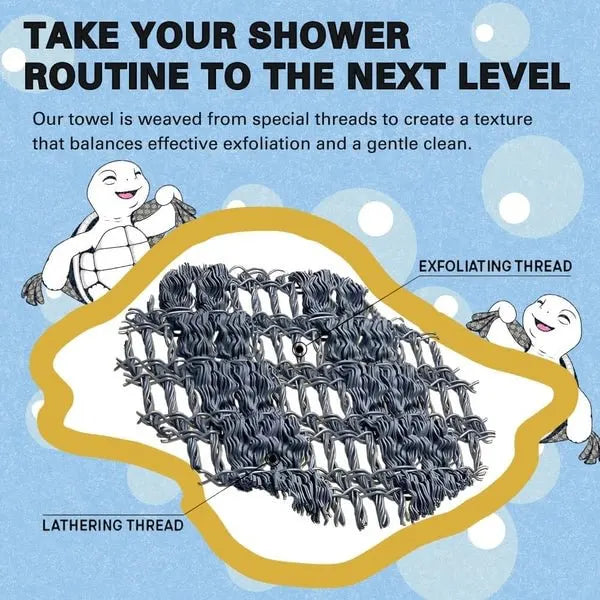 TAKE YOUR SHOWER ROUTINE TO THE NEXT LEVEL

Our towel is weaved from special threads to create a texture that balances effective exfoliation and a gentle clean.

EXFOLIATING THREAD

LATHERING THREAD